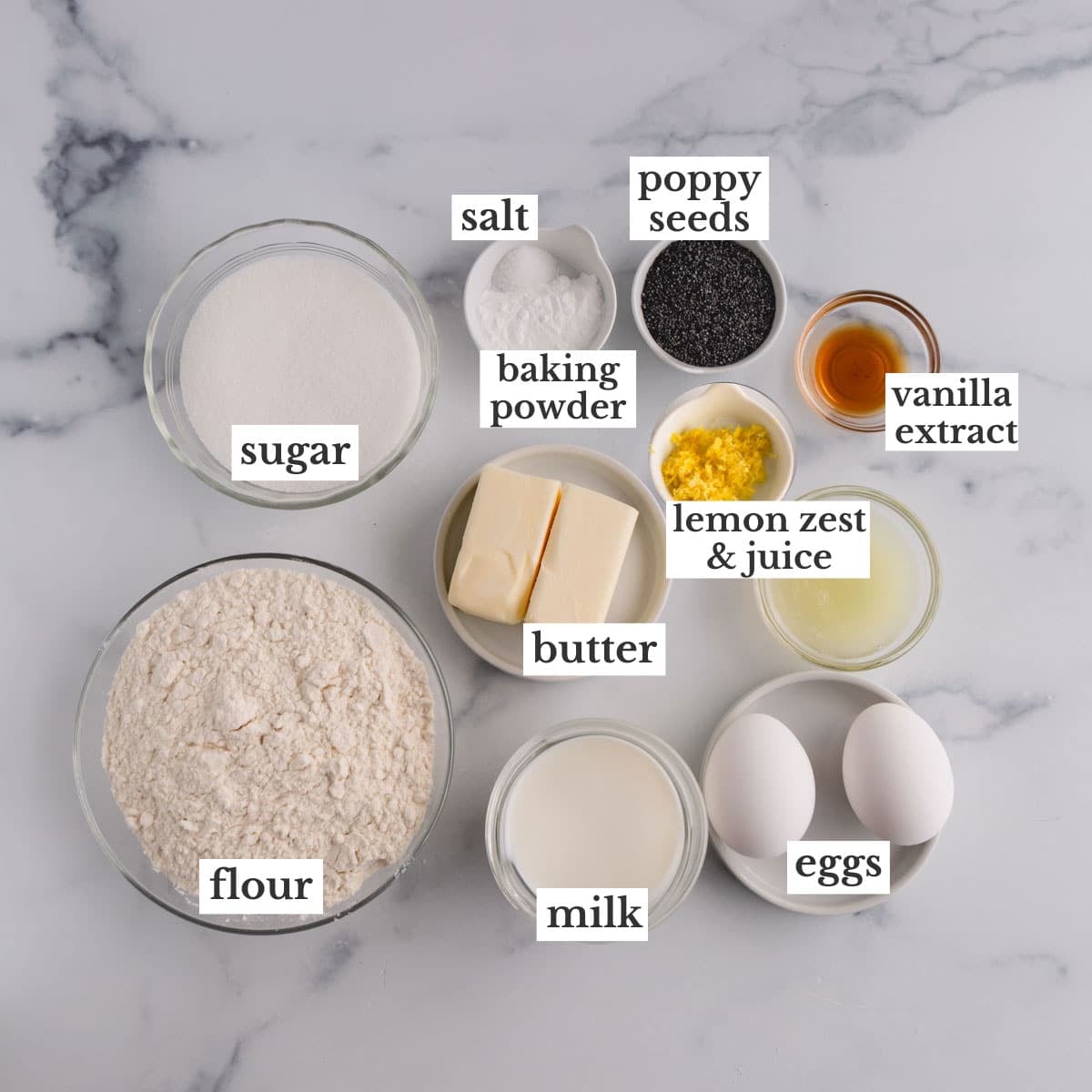 salt

poppy seeds

baking powder

vanilla extract

sugar

lemon zest & juice

butter

flour

milk

eggs